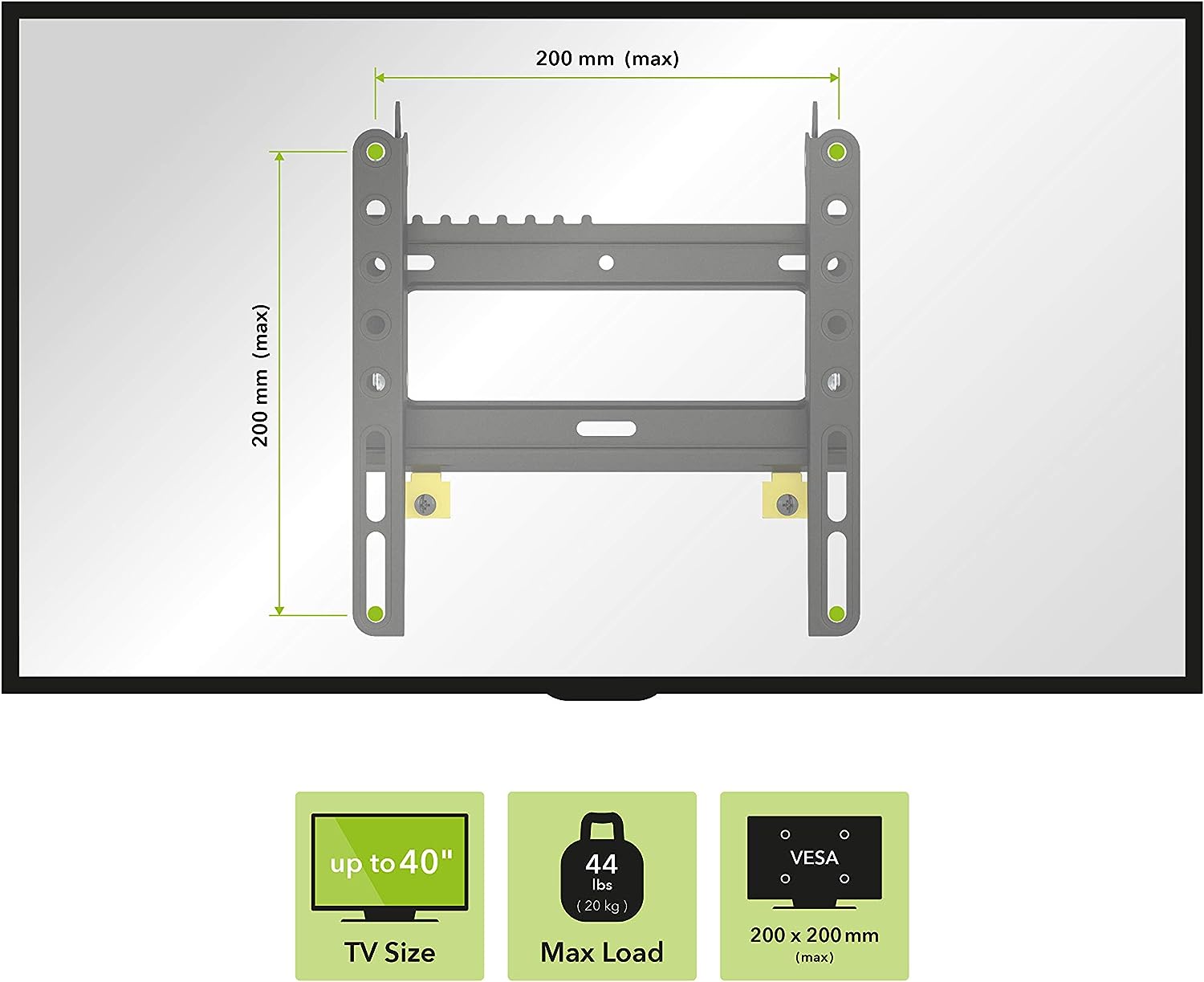 200 mm (max)

200 mm (max)

up to 40"

TV Size

44
lbs
( 20 kg )

Max Load

VESA

200 x 200 mm
(max)