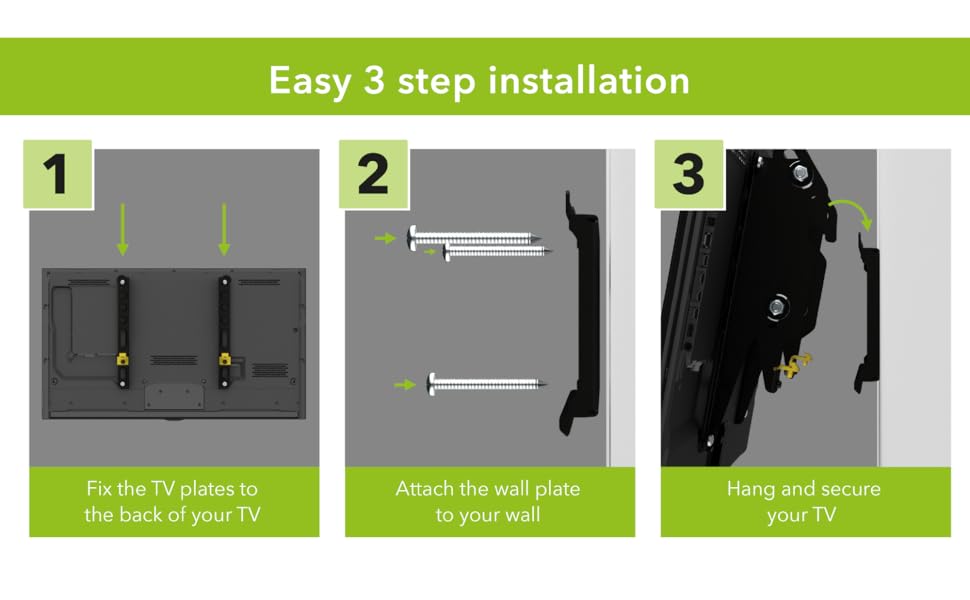 Easy 3 step installation

1

Fix the TV plates to the back of your TV

2

Attach the wall plate to your wall

3

Hang and secure your TV